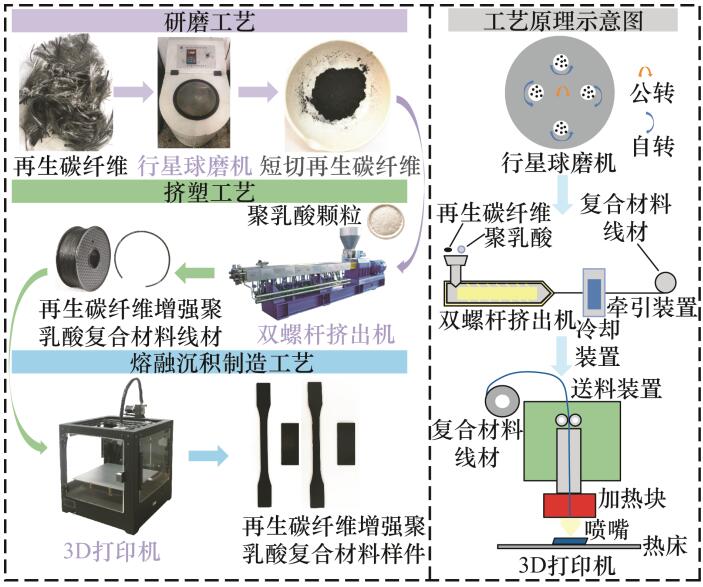 研磨工艺

再生碳纤维 行星球磨机 短切再生碳纤维

挤塑工艺

聚乳酸颗粒

再生碳纤维增强聚乳酸复合材料线材

双螺杆挤出机

熔融沉积制造工艺

3D打印机

再生碳纤维增强聚乳酸复合材料样件

工艺原理示意图

公转

自转

行星球磨机

再生碳纤维

聚乳酸

复合材料线材

双螺杆挤出机

冷却装置

牵引装置

送料装置

复合材料线材

加热块

喷嘴

热床

3D打印机